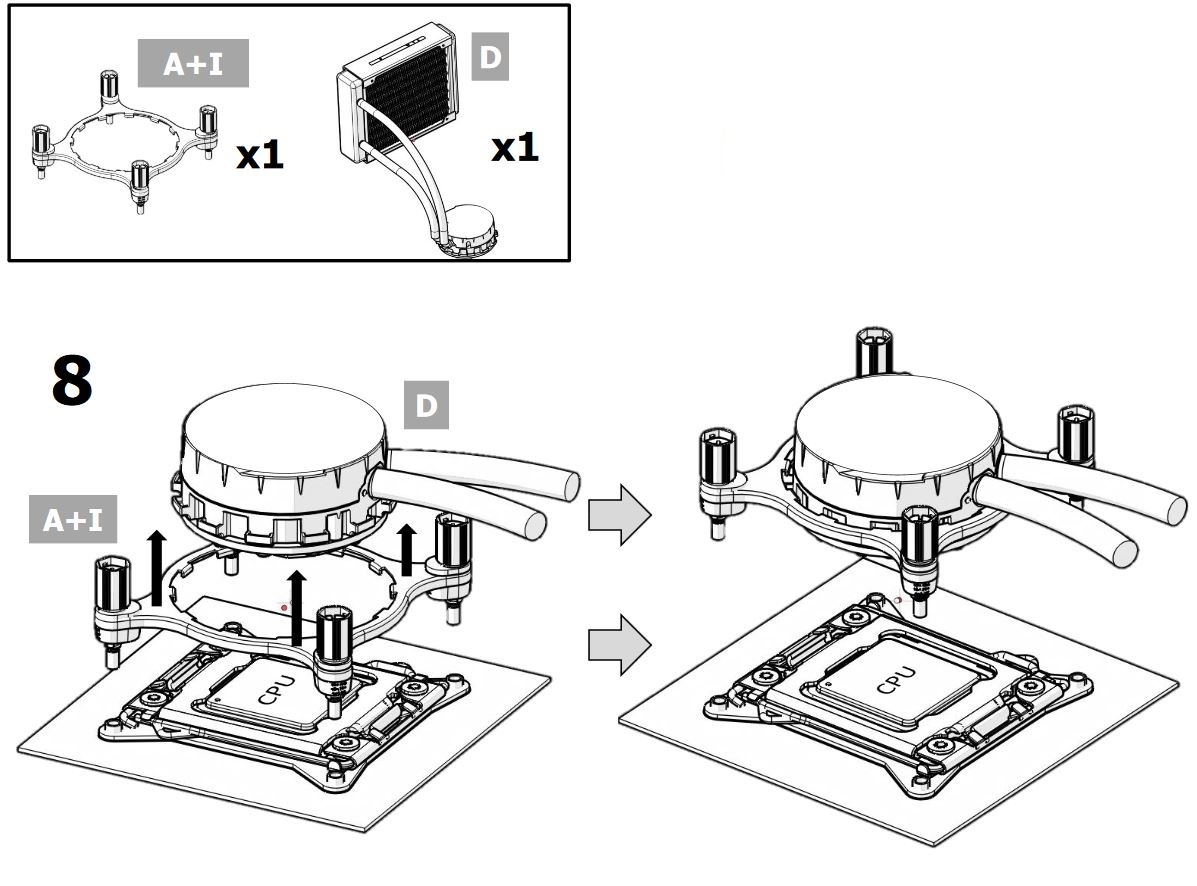 A+I
x1
D
x1

8
D
A+I
CPU
CPU