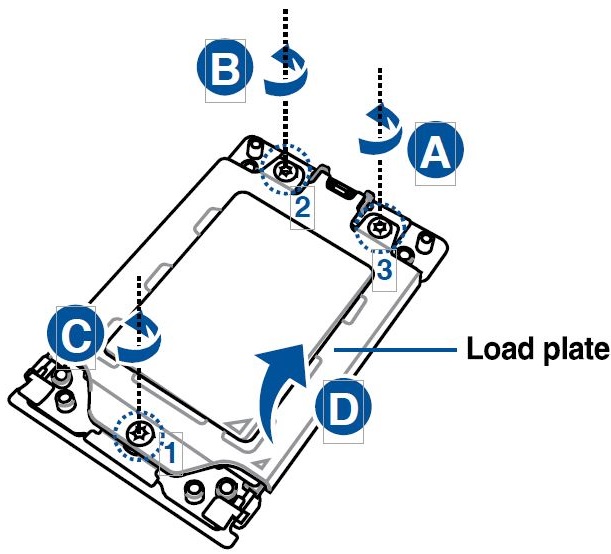 B
A
2
3
C
Load plate
D
1