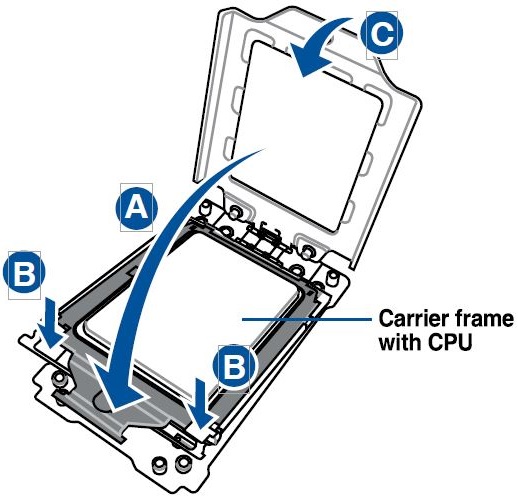 C
A
B
Carrier frame with CPU
B